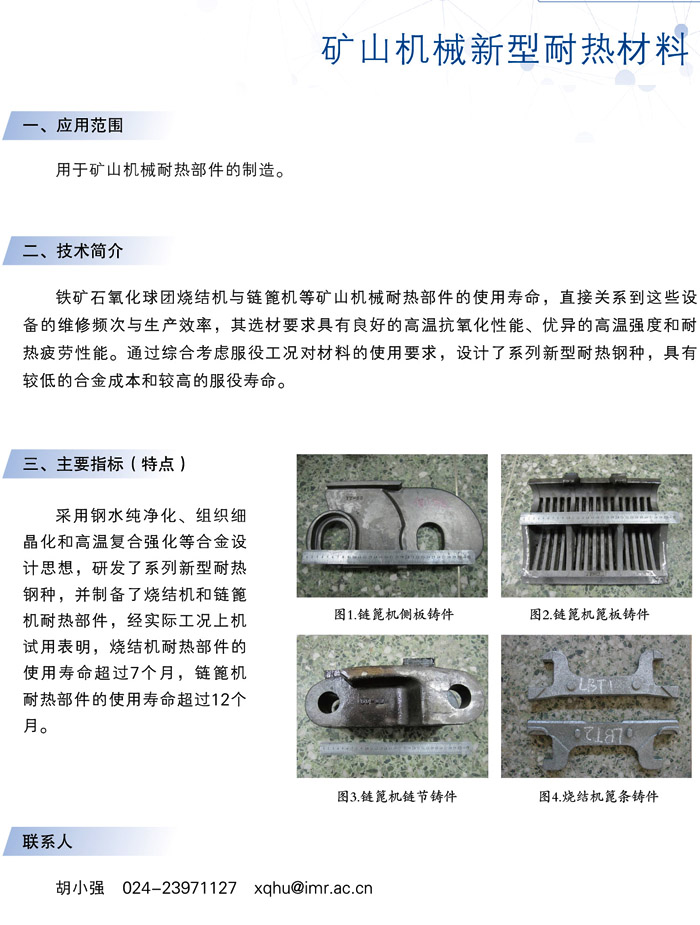 矿山机械新型耐热材料

一、应用范围

用于矿山机械耐热部件的制造。

二、技术简介

铁矿石氧化球团烧结机与链篦机等矿山机械耐热部件的使用寿命，直接关系到这些设备的维修频次与生产效率，其选材要求具有良好的高温抗氧化性能、优异的高温强度和耐热疲劳性能。通过综合考虑服役工况对材料的使用要求，设计了系列新型耐热钢种，具有较低的合金成本和较高的服役寿命。

三、主要指标（特点）

采用钢水纯净化、组织细晶化和高温复合强化等合金设计思想，研发了系列新型耐热钢种，并制备了烧结机和链篦机耐热部件，经实际工况上机试用表明，烧结机耐热部件的使用寿命超过7个月，链篦机耐热部件的使用寿命超过12个月。

图1.链篦机侧板铸件

图2.链篦机篦板铸件

LBT1

LBT2

图3.链篦机链节铸件

图4.烧结机篦条铸件

联系人

胡小强 024-23971127 xqhu@imr.ac.cn